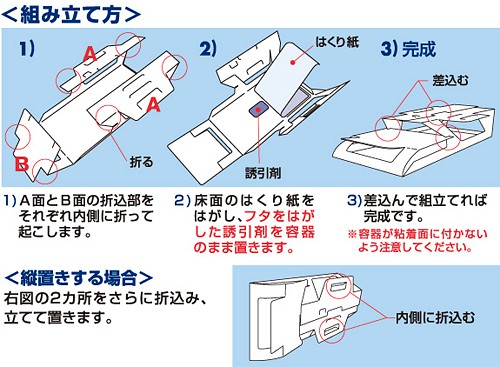 ＜組み立て方＞

1)

A

A

B

折る

2)

はくり紙

誘引剤

3) 完成

差込む

1) A面とB面の折込部をそれぞれ内側に折って起こします。

2) 床面のはくり紙をはがし、フタをはがした誘引剤を容器のまま置きます。

3) 差込んで組立てれば完成です。
※容器が粘着面に付かないよう注意してください。

＜縦置きする場合＞
右図の2カ所をさらに折込み、立てて置きます。

内側に折込む